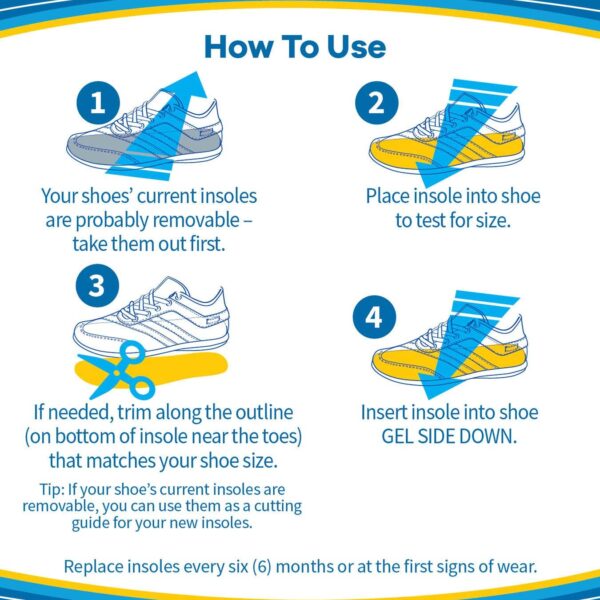 How To Use

1

Your shoes' current insoles are probably removable – take them out first.

2

Place insole into shoe to test for size.

3

If needed, trim along the outline (on bottom of insole near the toes) that matches your shoe size.

Tip: If your shoe's current insoles are removable, you can use them as a cutting guide for your new insoles.

4

Insert insole into shoe GEL SIDE DOWN.

Replace insoles every six (6) months or at the first signs of wear.