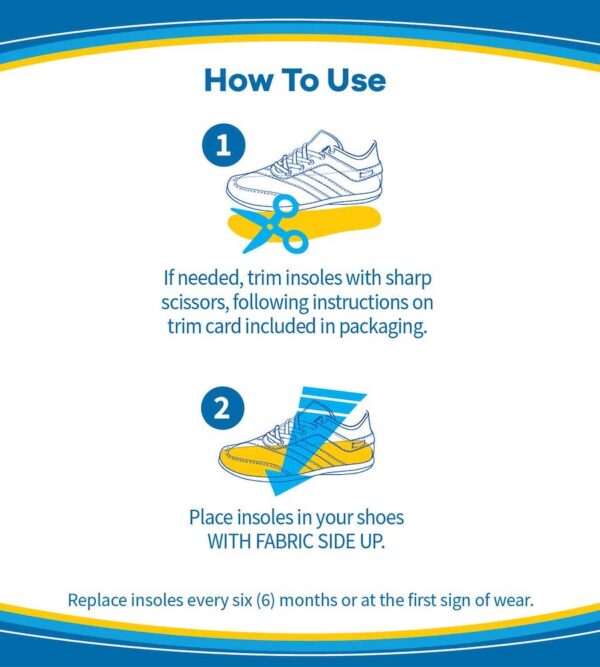 How To Use

1

If needed, trim insoles with sharp scissors, following instructions on trim card included in packaging.

2

Place insoles in your shoes WITH FABRIC SIDE UP.

Replace insoles every six (6) months or at the first sign of wear.